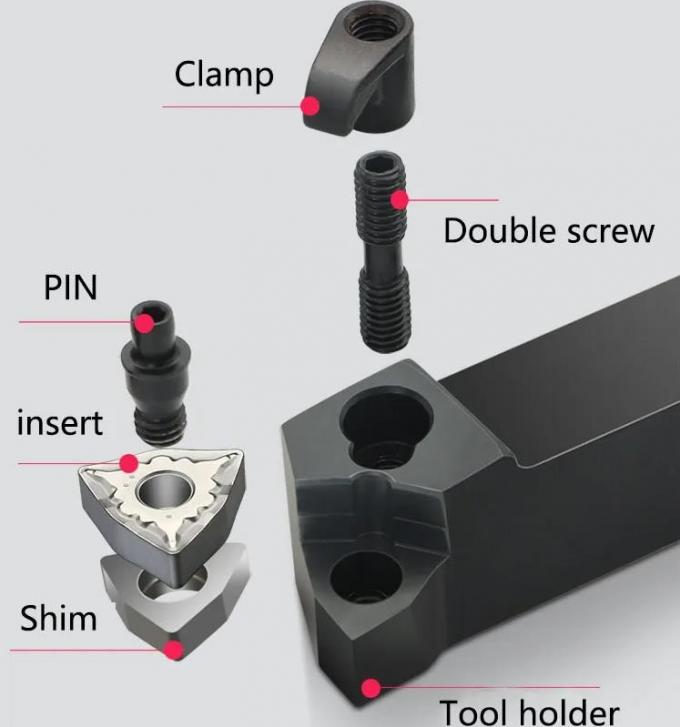 Clamp

Double screw

PIN

insert

Shim

Tool holder