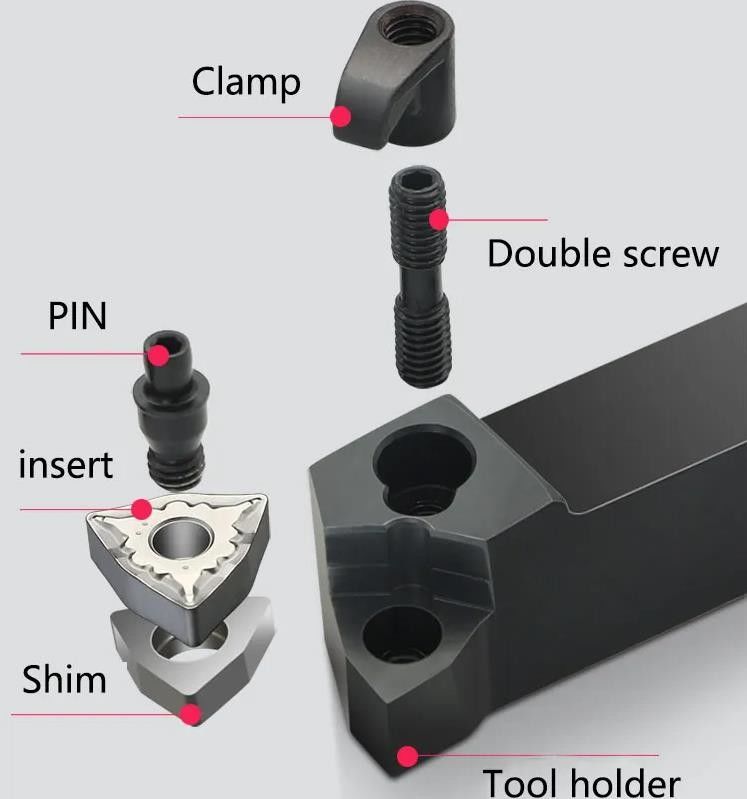 Clamp

Double screw

PIN

insert

Shim

Tool holder